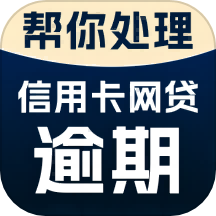 帮你处理

信用卡网贷

逾期